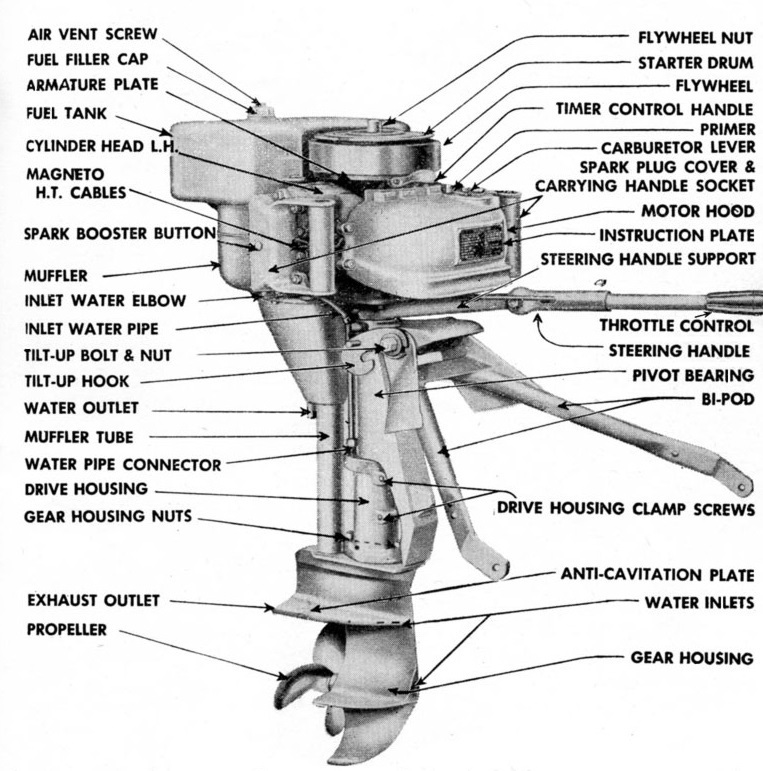 AIR VENT SCREW
FUEL FILLER CAP
ARMATURE PLATE
FUEL TANK
CYLINDER HEAD L.H.
MAGNETO H.T. CABLES
SPARK BOOSTER BUTTON
MUFFLER
INLET WATER ELBOW
INLET WATER PIPE
TILT-UP BOLT & NUT
TILT-UP HOOK
WATER OUTLET
MUFFLER TUBE
WATER PIPE CONNECTOR
DRIVE HOUSING
GEAR HOUSING NUTS
EXHAUST OUTLET
PROPELLER

FLYWHEEL NUT
STARTER DRUM
FLYWHEEL
TIMER CONTROL HANDLE
PRIMER
CARBURETOR LEVER
SPARK PLUG COVER & CARRYING HANDLE SOCKET
MOTOR HOOD
INSTRUCTION PLATE
STEERING HANDLE SUPPORT
THROTTLE CONTROL
STEERING HANDLE
PIVOT BEARING
BI-POD
DRIVE HOUSING CLAMP SCREWS
ANTI-CAVITATION PLATE
WATER INLETS
GEAR HOUSING